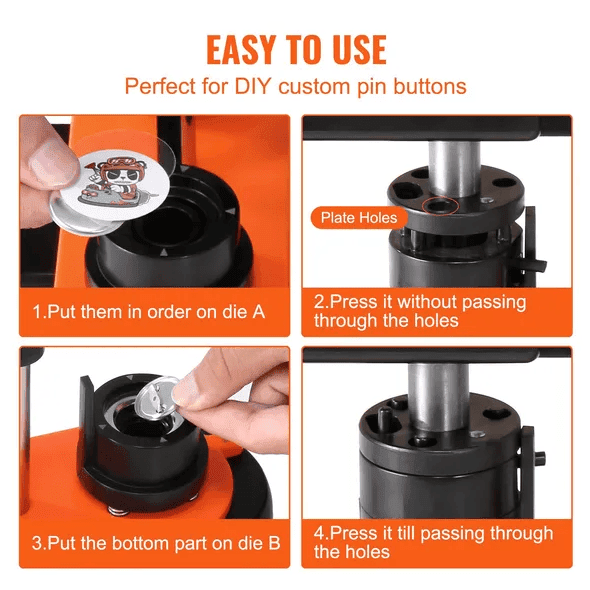 EASY TO USE
Perfect for DIY custom pin buttons

1.Put them in order on die A

Plate Holes

2.Press it without passing through the holes

3.Put the bottom part on die B

4.Press it till passing through the holes